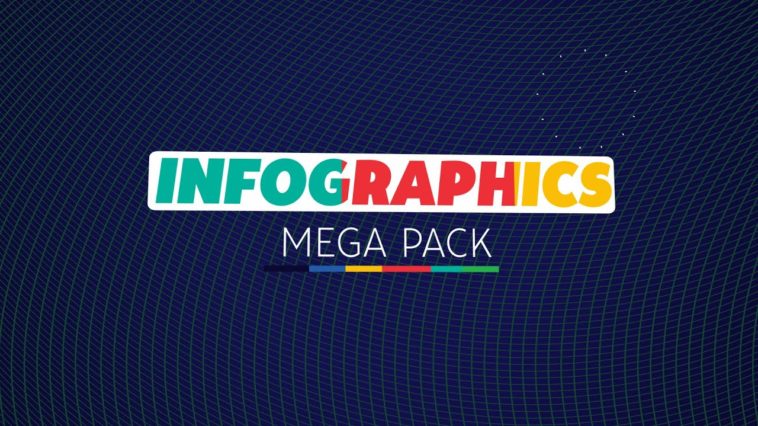 INFOGRAPHICS
MEGA PACK