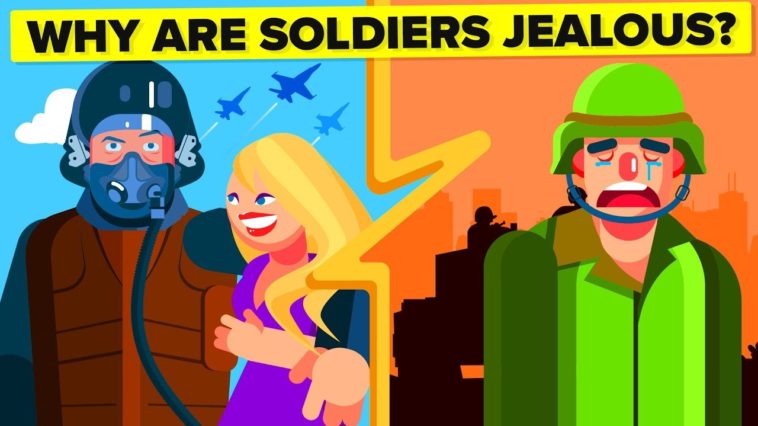 WHY ARE SOLDIERS JEALOUS?