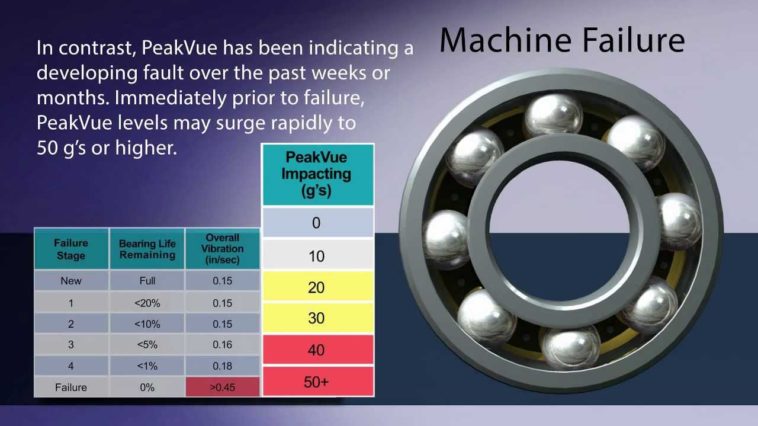 In contrast, PeakVue has been indicating a developing fault over the past weeks or months. Immediately prior to failure, PeakVue levels may surge rapidly to 50 g's or higher.

Machine Failure

| Failure Stage | Bearing Life Remaining | Overall Vibration (in/sec) | PeakVue Impacting (g's) |
|---|---|---|---|
| New | Full | 0.15 | 0 |
| 1 | <20% | 0.15 | 10 |
| 2 | <10% | 0.15 | 20 |
| 3 | <5% | 0.16 | 30 |
| 4 | <1% | 0.18 | 40 |
| Failure | 0% | >0.45 | 50+ |