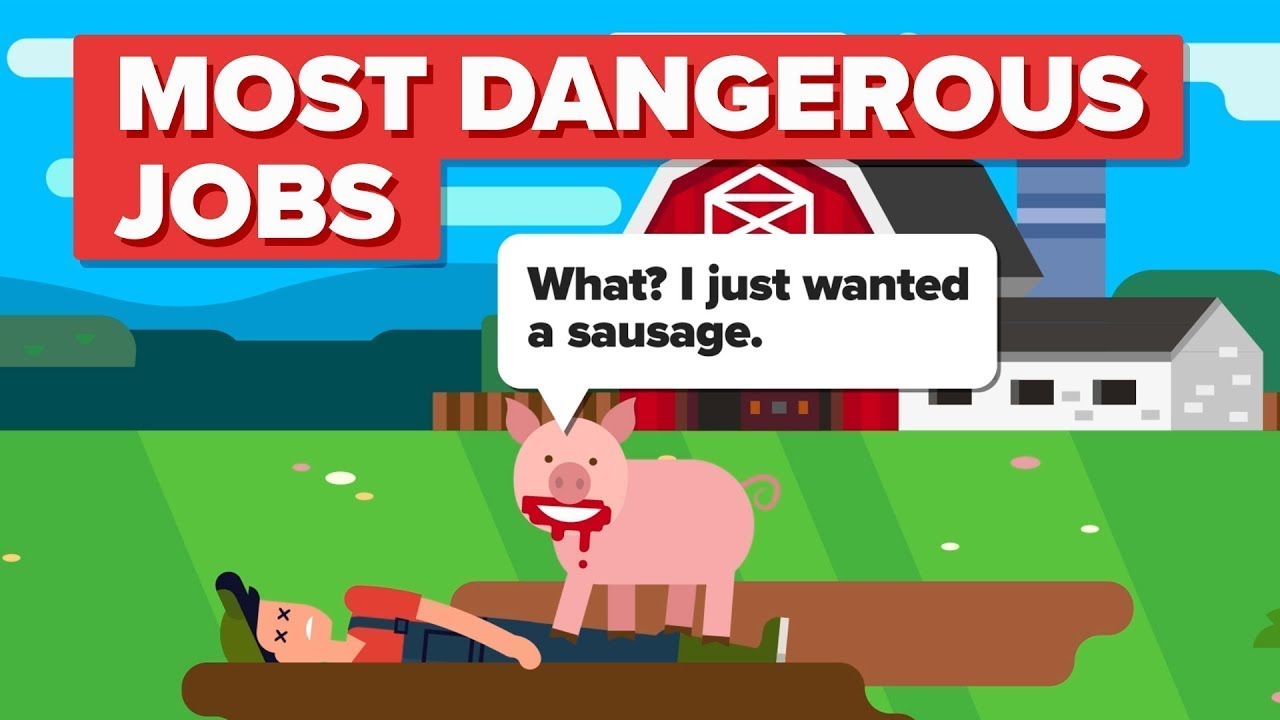 MOST DANGEROUS JOBS

What? I just wanted a sausage.