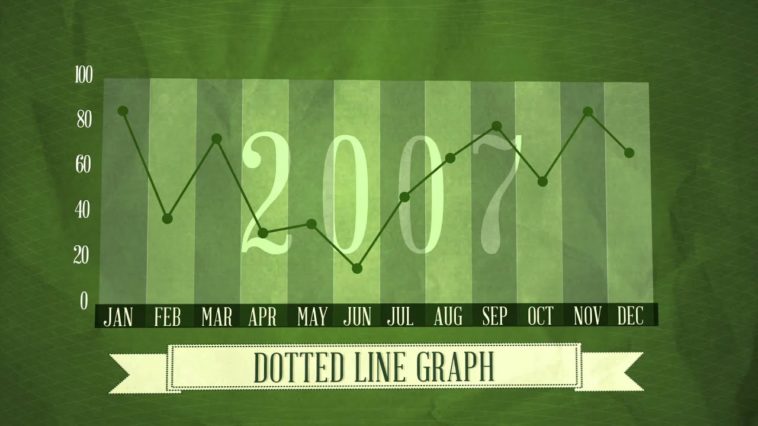 100
80
60
40
20
0

2007

JAN FEB MAR APR MAY JUN JUL AUG SEP OCT NOV DEC

DOTTED LINE GRAPH