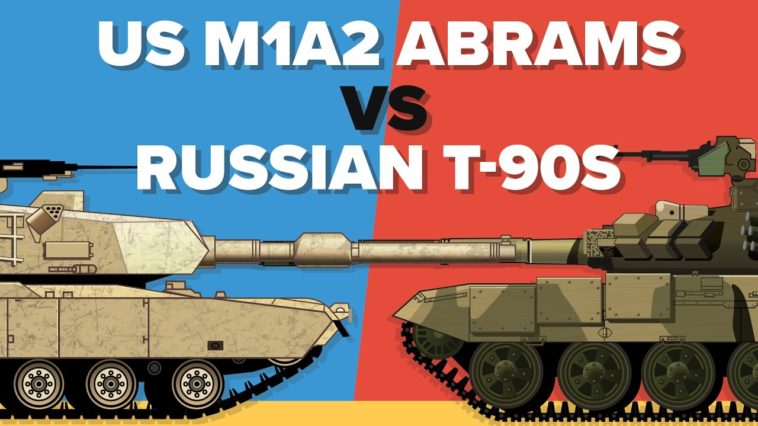 US M1A2 ABRAMS
VS
RUSSIAN T-90S