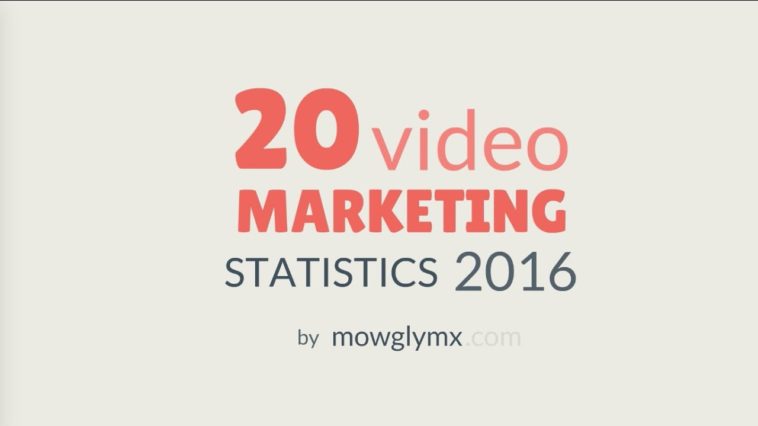 20 video
MARKETING
STATISTICS 2016

by mowglymx.com