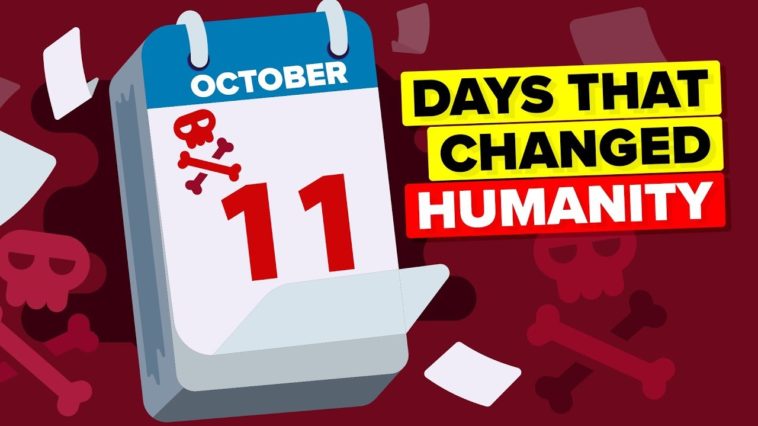 OCTOBER
11

DAYS THAT
CHANGED
HUMANITY