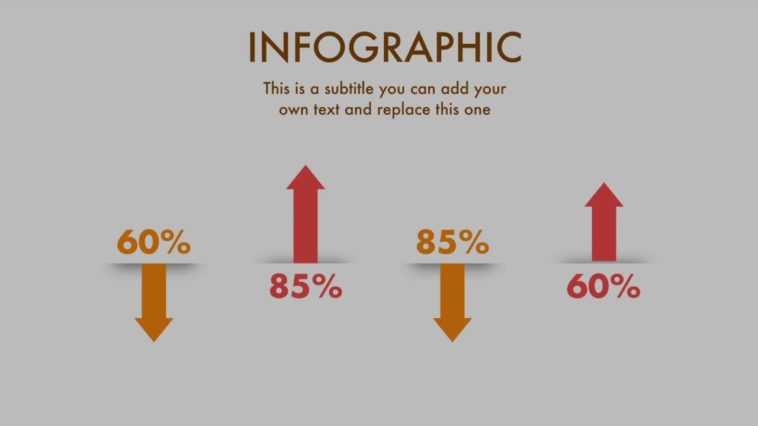 INFOGRAPHIC

This is a subtitle you can add your own text and replace this one

60%

85%

85%

60%