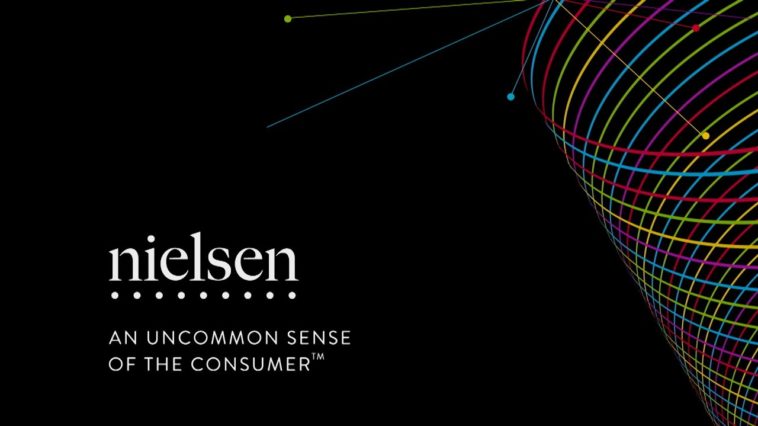 nielsen

AN UNCOMMON SENSE OF THE CONSUMER™