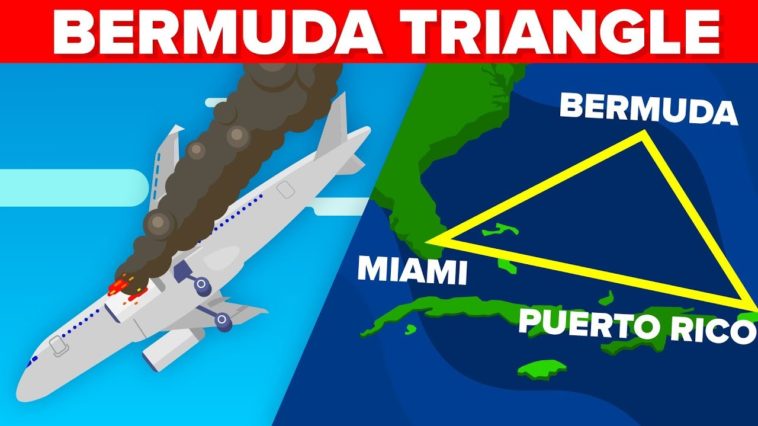 BERMUDA TRIANGLE

BERMUDA

MIAMI

PUERTO RICO