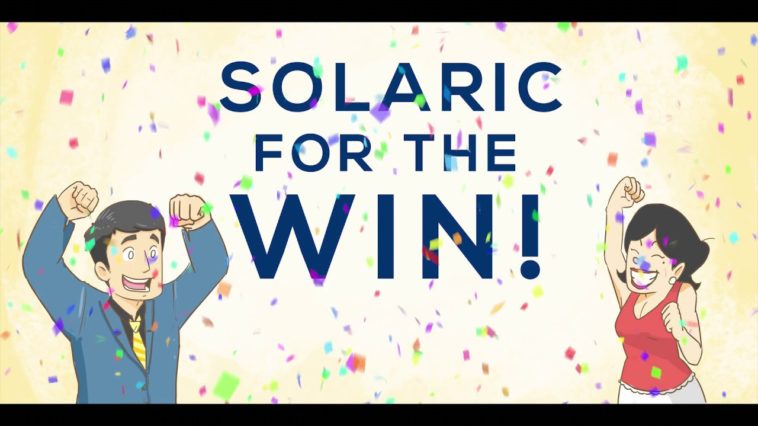 SOLARIC FOR THE WIN!