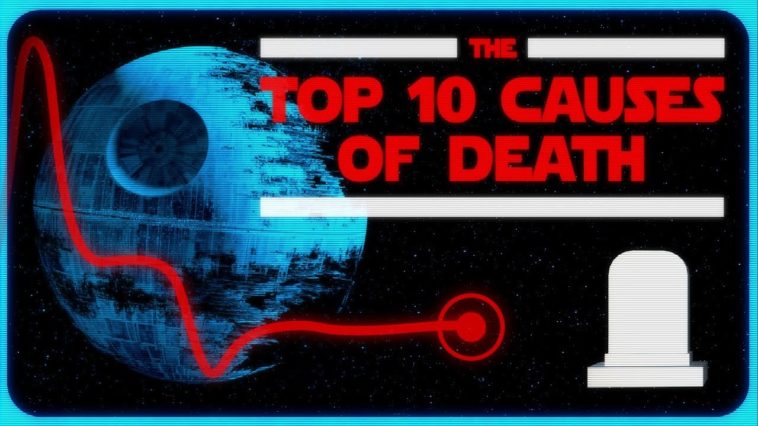 THE
TOP 10 CAUSES OF DEATH