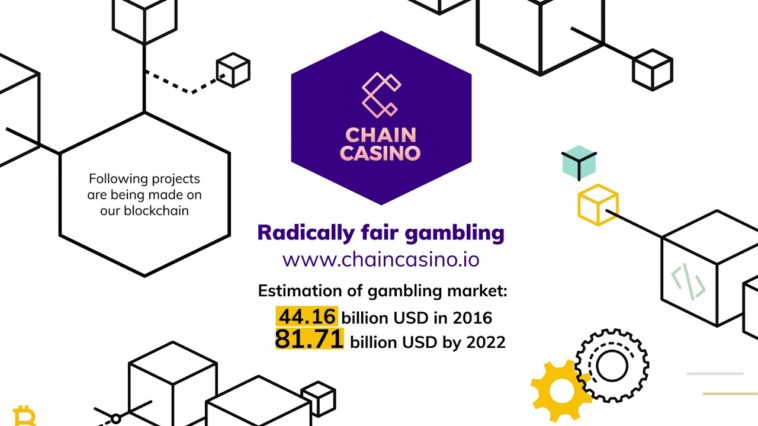 Following projects are being made on our blockchain

CHAIN CASINO

Radically fair gambling
www.chaincasino.io

Estimation of gambling market:
44.16 billion USD in 2016
81.71 billion USD by 2022