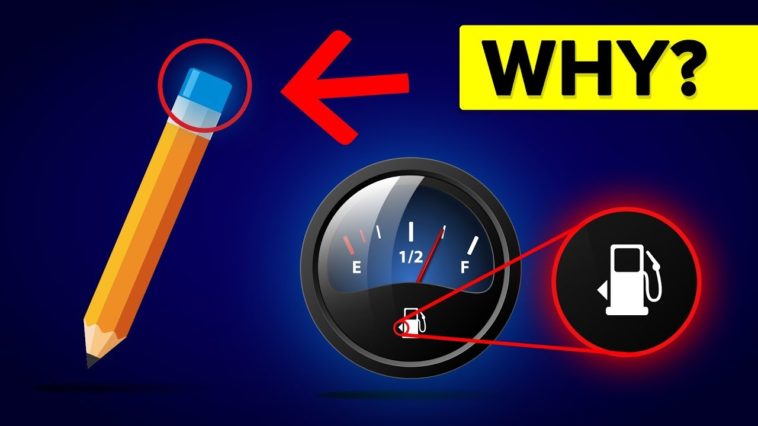 WHY?

E

1/2

F