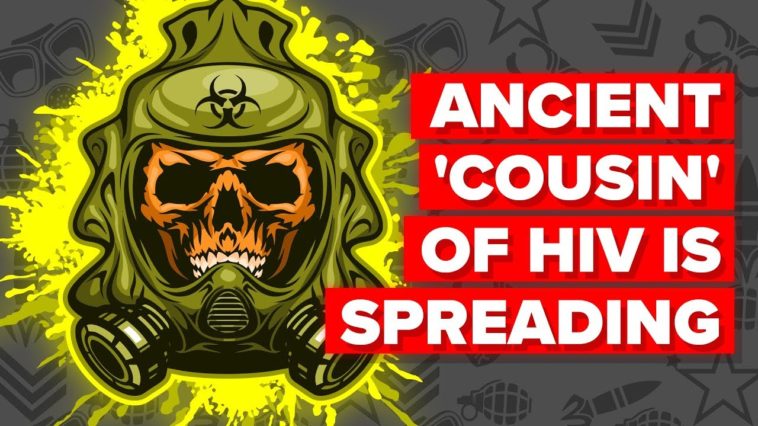 ANCIENT
'COUSIN'
OF HIV IS
SPREADING