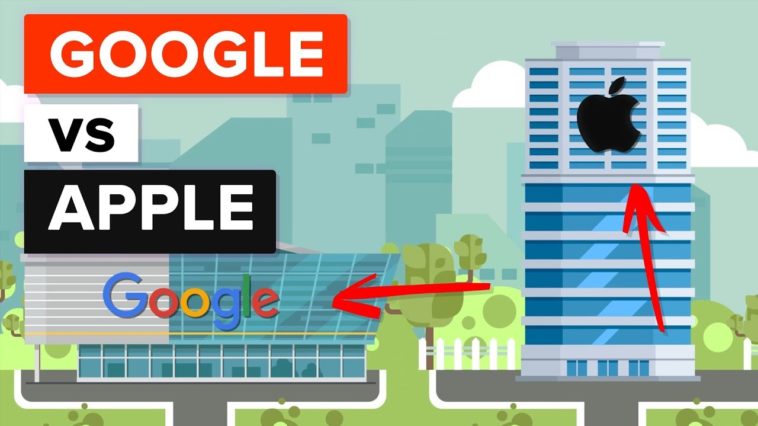 GOOGLE

VS

APPLE

Google