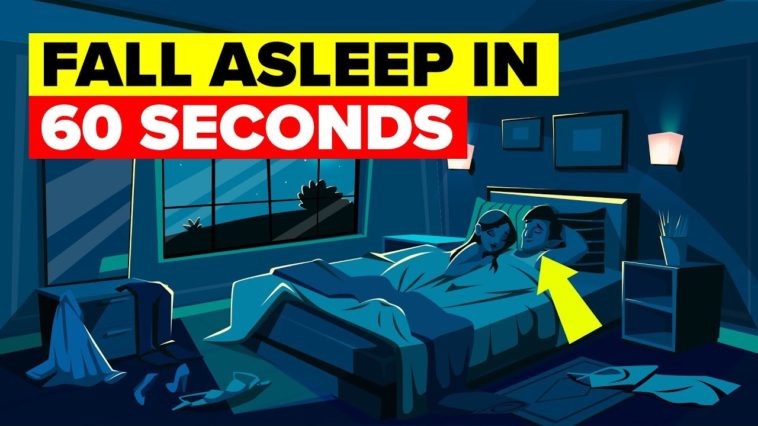 FALL ASLEEP IN
60 SECONDS