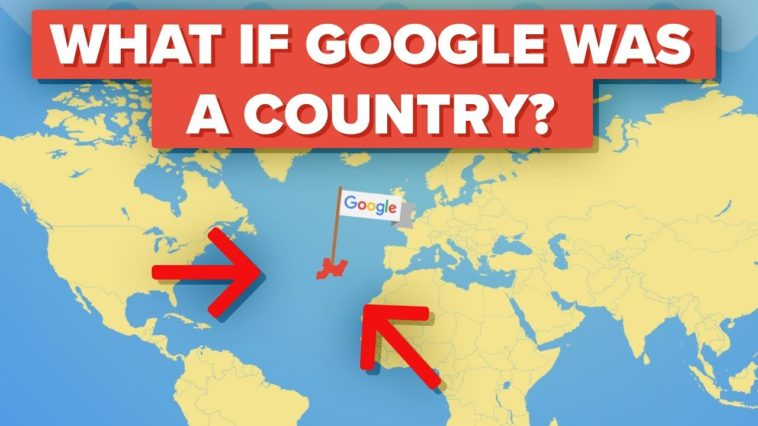 WHAT IF GOOGLE WAS A COUNTRY?

Google