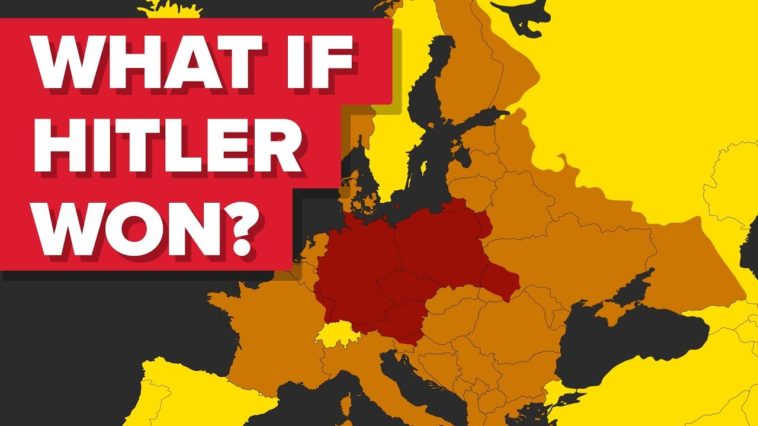 WHAT IF HITLER WON?