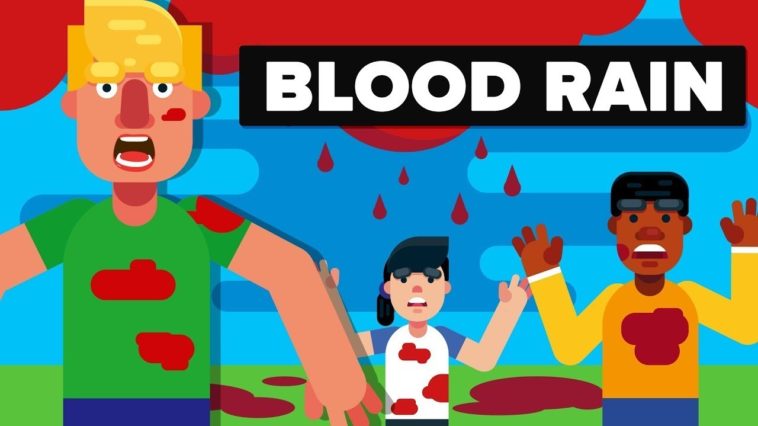 BLOOD RAIN