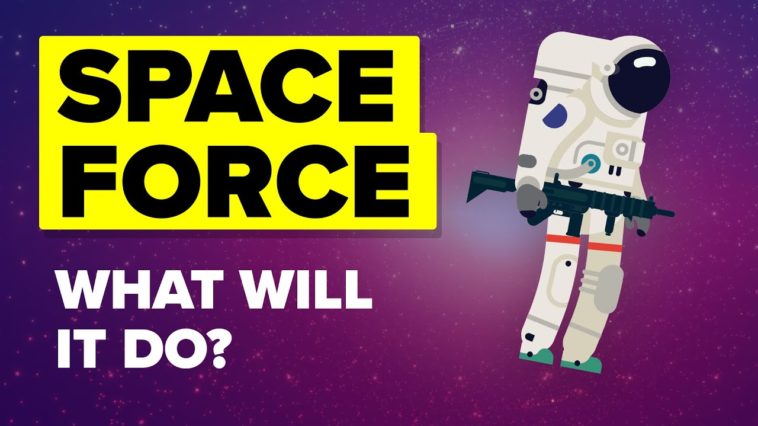 SPACE FORCE

WHAT WILL IT DO?