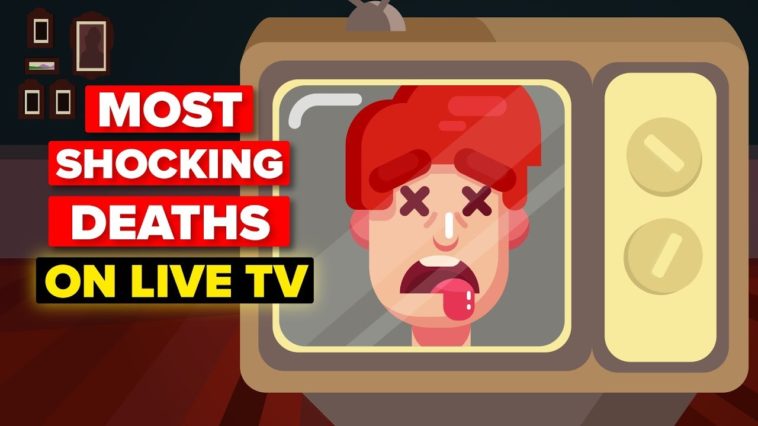 MOST
SHOCKING
DEATHS
ON LIVE TV