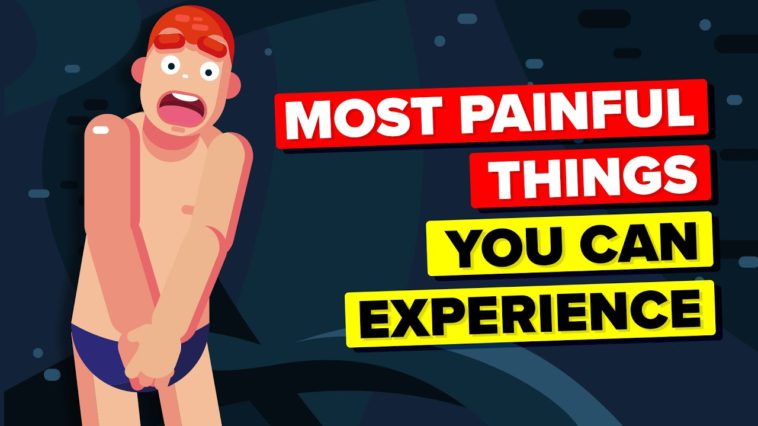 MOST PAINFUL THINGS YOU CAN EXPERIENCE