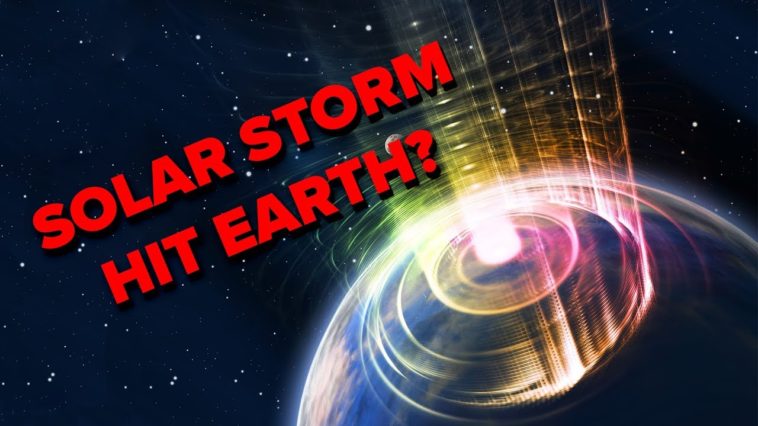 SOLAR STORM
HIT EARTH?