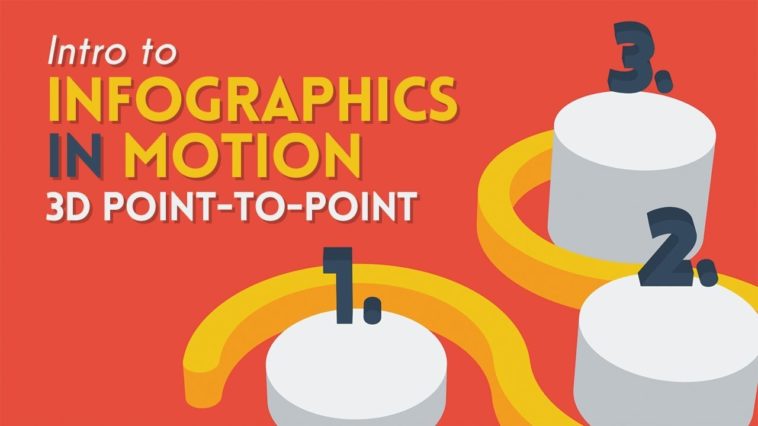 Intro to
INFOGRAPHICS
IN MOTION
3D POINT-TO-POINT

3.

2.

1.