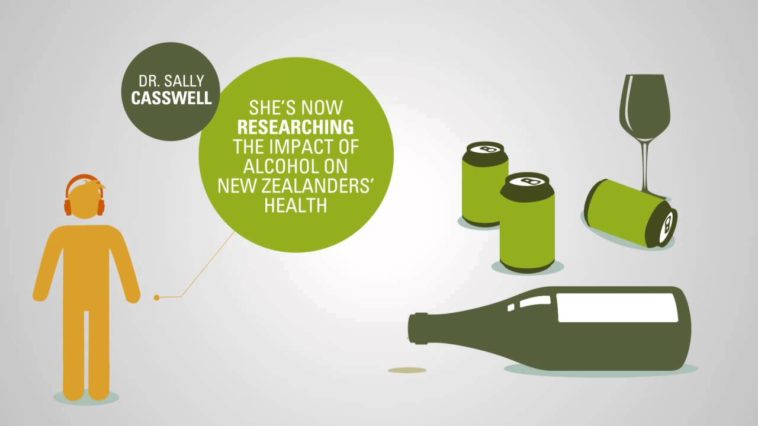 DR. SALLY
CASSWELL

SHE'S NOW
RESEARCHING
THE IMPACT OF
ALCOHOL ON
NEW ZEALANDERS'
HEALTH