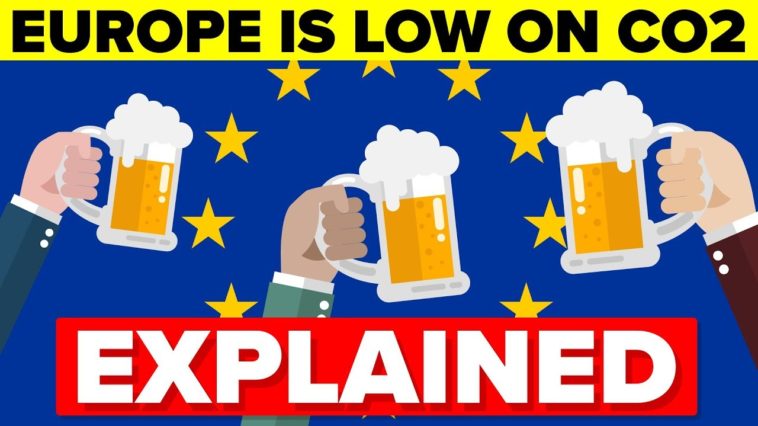 EUROPE IS LOW ON CO2

EXPLAINED