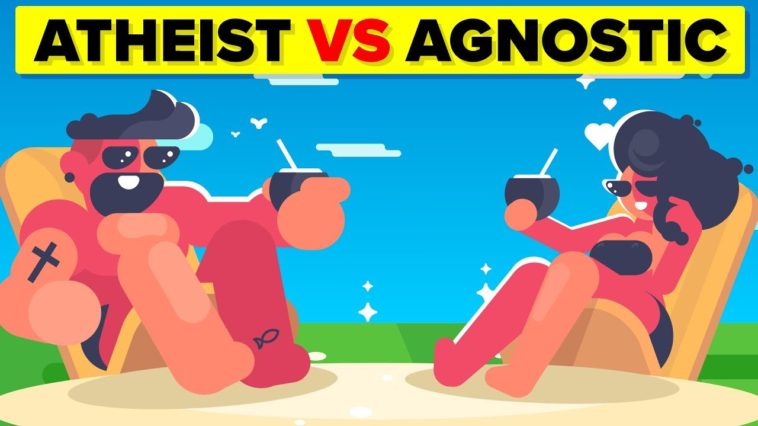 ATHEIST VS AGNOSTIC