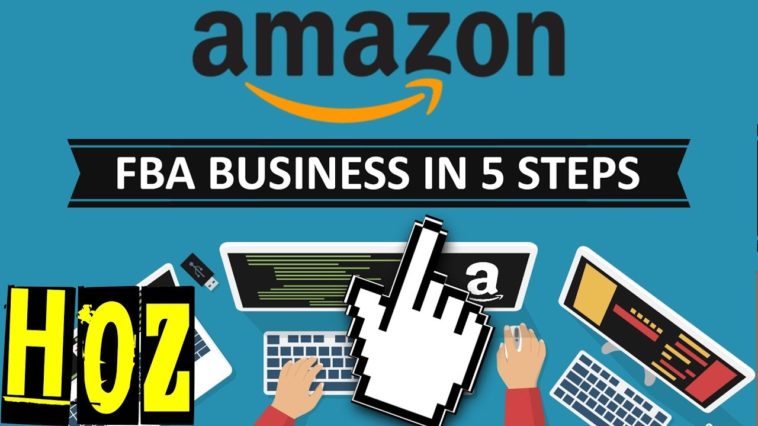 amazon

FBA BUSINESS IN 5 STEPS

a

HOZ