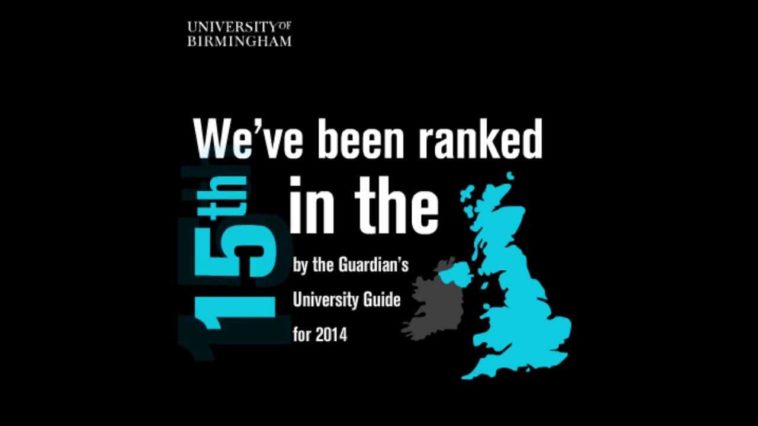 UNIVERSITY OF BIRMINGHAM

We've been ranked

15th

in the

by the Guardian's University Guide for 2014