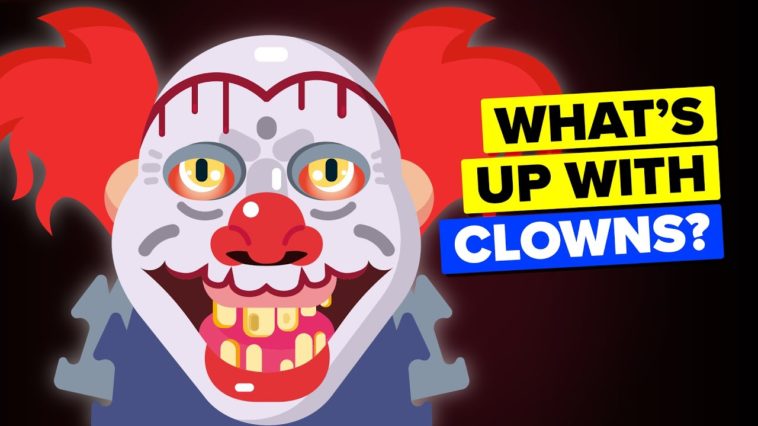 WHAT'S UP WITH CLOWNS?