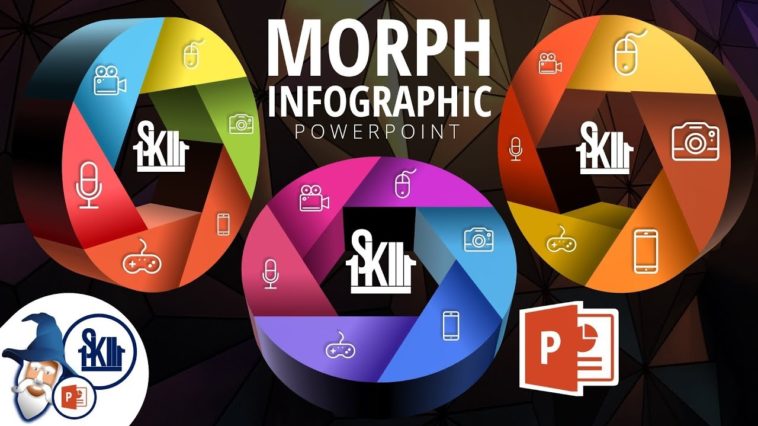 MORPH
INFOGRAPHIC
POWERPOINT

SKILL

SKILL

SKILL

SKILL

P

P