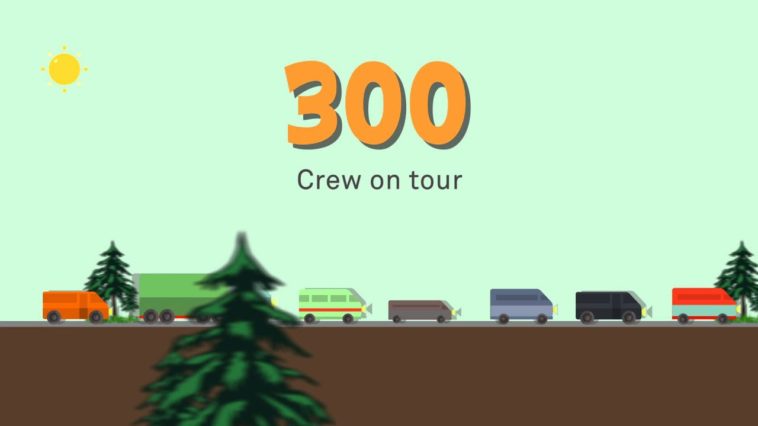 300

Crew on tour