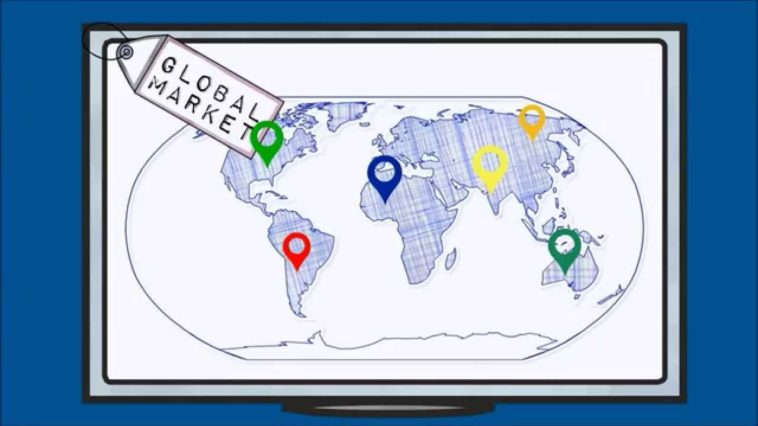 GLOBAL
MARKET