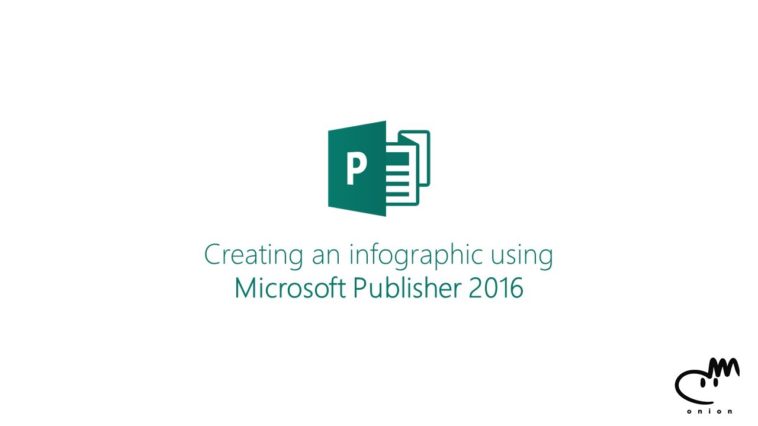 P

Creating an infographic using
Microsoft Publisher 2016

onion