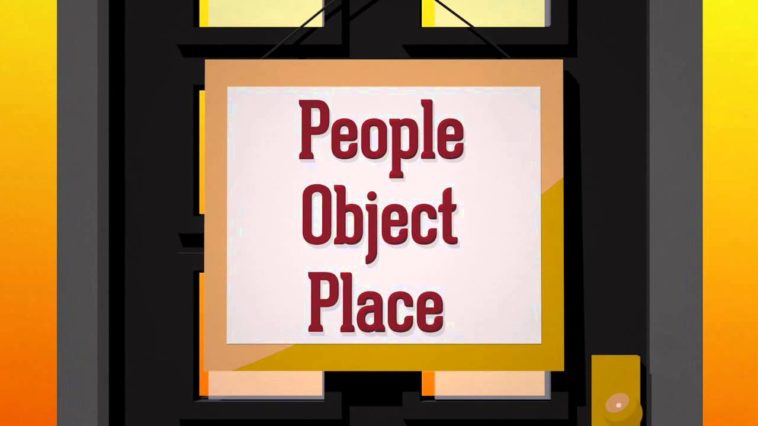 People
Object
Place