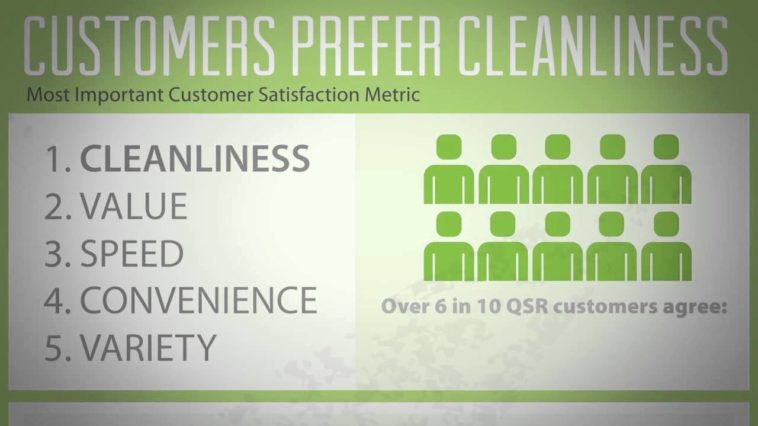 CUSTOMERS PREFER CLEANLINESS

Most Important Customer Satisfaction Metric

1. CLEANLINESS
2. VALUE
3. SPEED
4. CONVENIENCE
5. VARIETY

Over 6 in 10 QSR customers agree: