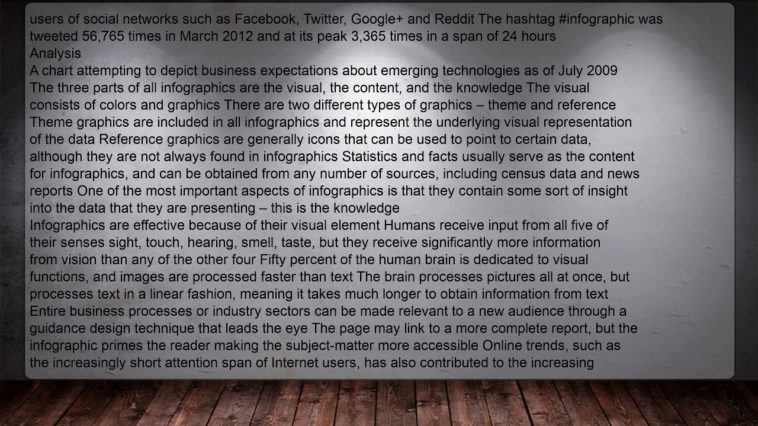 users of social networks such as Facebook, Twitter, Google+ and Reddit The hashtag #infographic was tweeted 56,765 times in March 2012 and at its peak 3,365 times in a span of 24 hours
Analysis
A chart attempting to depict business expectations about emerging technologies as of July 2009
The three parts of all infographics are the visual, the content, and the knowledge The visual consists of colors and graphics There are two different types of graphics – theme and reference Theme graphics are included in all infographics and represent the underlying visual representation of the data Reference graphics are generally icons that can be used to point to certain data, although they are not always found in infographics Statistics and facts usually serve as the content for infographics, and can be obtained from any number of sources, including census data and news reports One of the most important aspects of infographics is that they contain some sort of insight into the data that they are presenting – this is the knowledge
Infographics are effective because of their visual element Humans receive input from all five of their senses sight, touch, hearing, smell, taste, but they receive significantly more information from vision than any of the other four Fifty percent of the human brain is dedicated to visual functions, and images are processed faster than text The brain processes pictures all at once, but processes text in a linear fashion, meaning it takes much longer to obtain information from text Entire business processes or industry sectors can be made relevant to a new audience through a guidance design technique that leads the eye The page may link to a more complete report, but the infographic primes the reader making the subject-matter more accessible Online trends, such as the increasingly short attention span of Internet users, has also contributed to the increasing