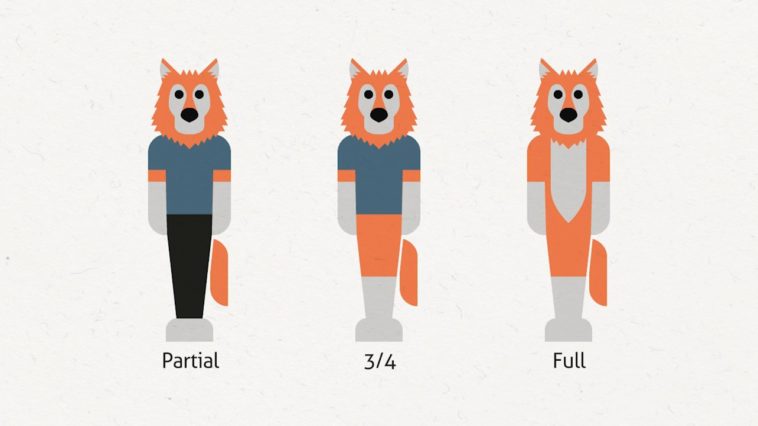 Partial

3/4

Full