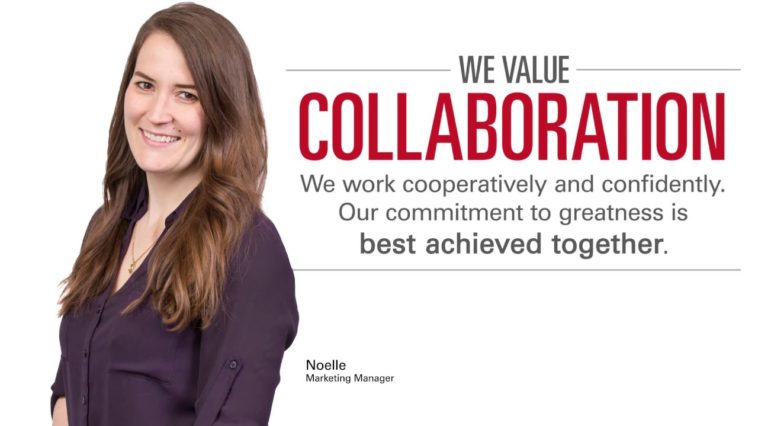 WE VALUE
COLLABORATION
We work cooperatively and confidently. Our commitment to greatness is best achieved together.

Noelle
Marketing Manager