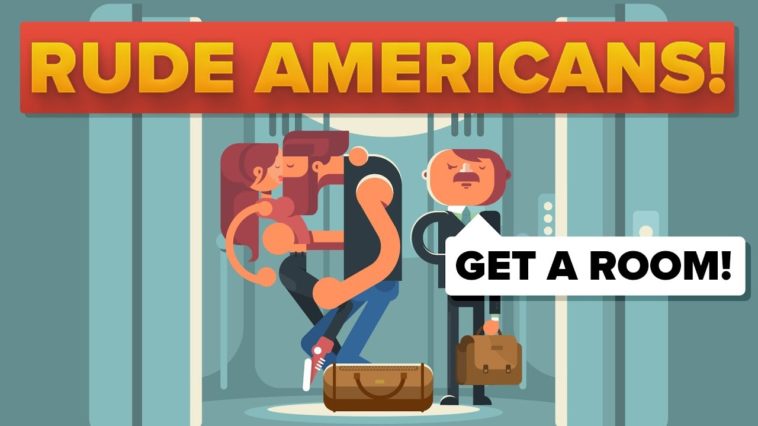 RUDE AMERICANS!

GET A ROOM!