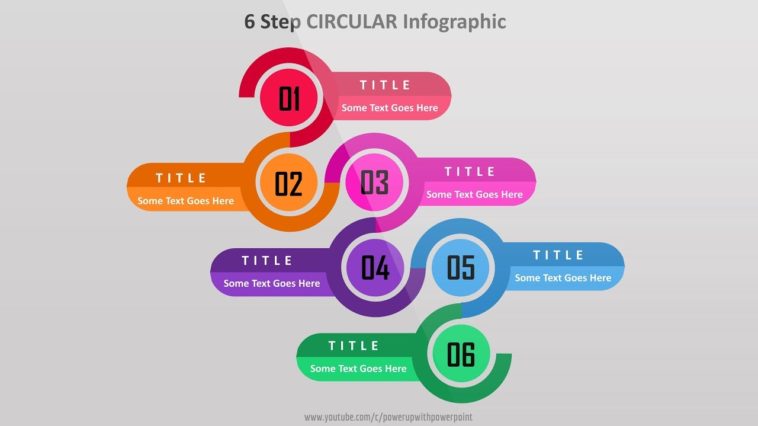 6 Step CIRCULAR Infographic

01
TITLE
Some Text Goes Here

TITLE
Some Text Goes Here
02

03
TITLE
Some Text Goes Here

TITLE
Some Text Goes Here
04

05
TITLE
Some Text Goes Here

TITLE
Some Text Goes Here
06

www.youtube.com/c/powerupwithpowerpoint