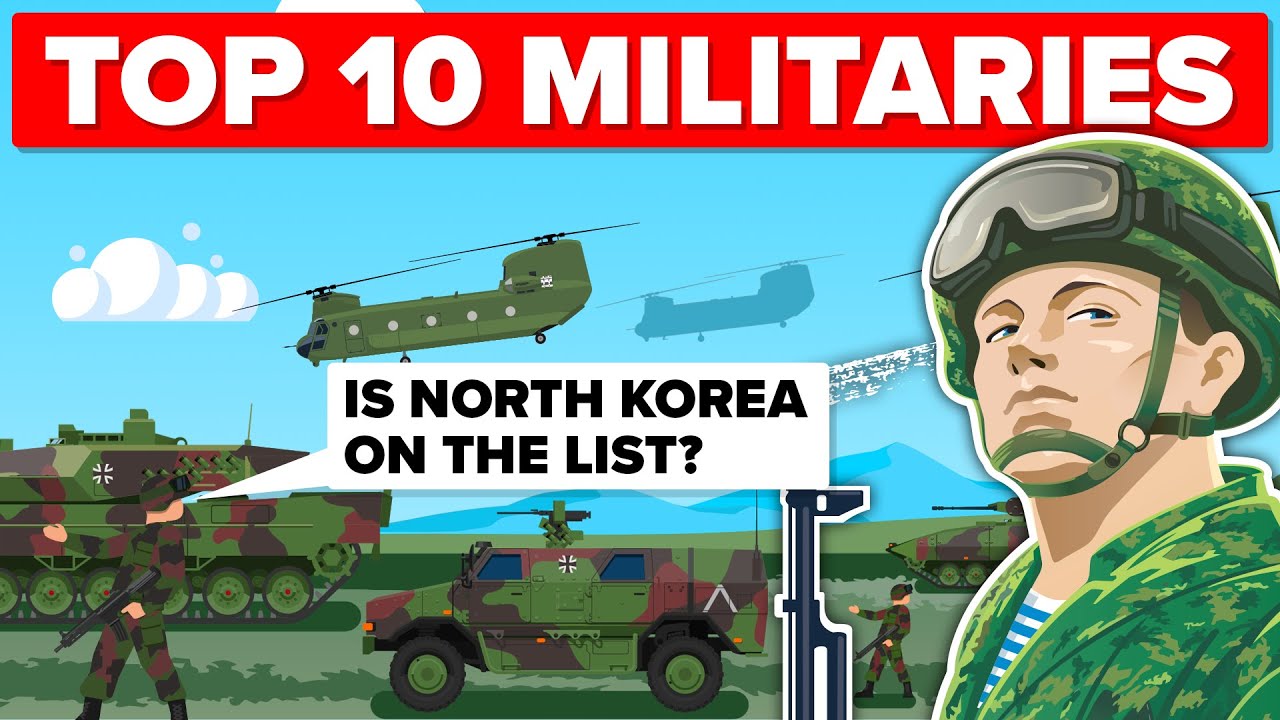 TOP 10 MILITARIES

IS NORTH KOREA ON THE LIST?