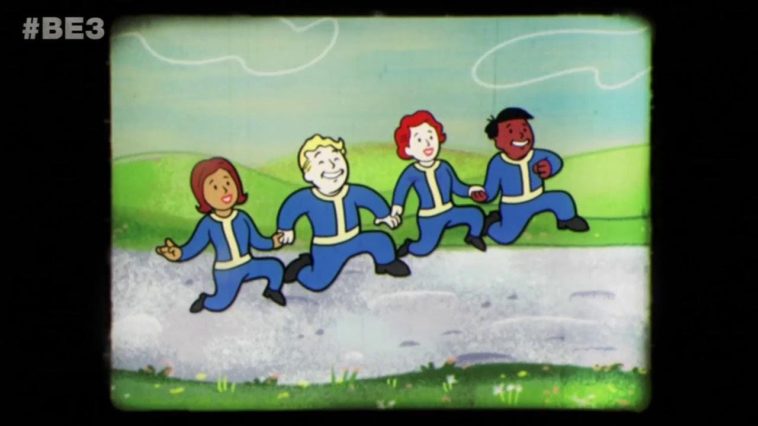 #BE3