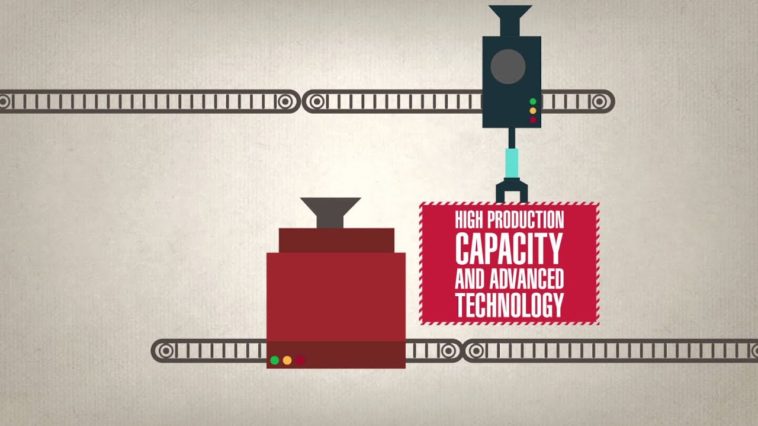 HIGH PRODUCTION CAPACITY AND ADVANCED TECHNOLOGY