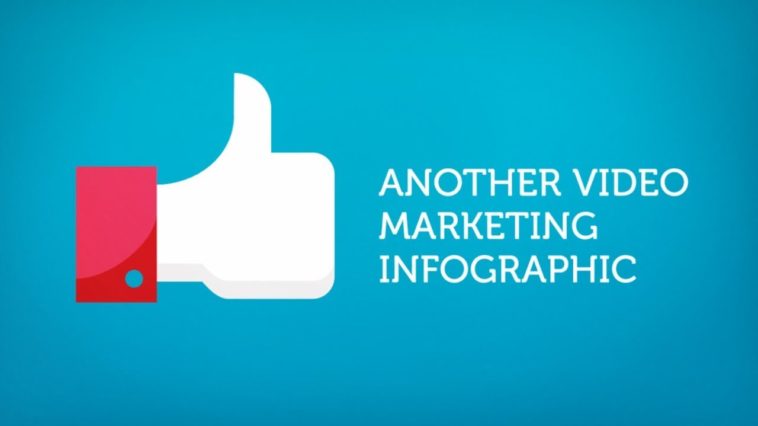 ANOTHER VIDEO MARKETING INFOGRAPHIC