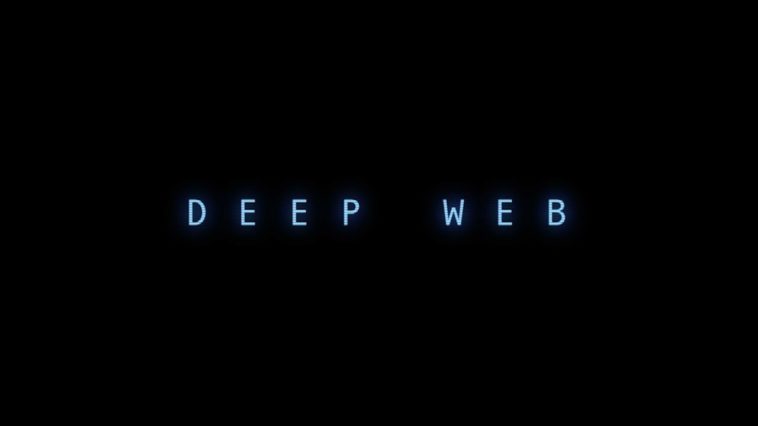 DEEP WEB