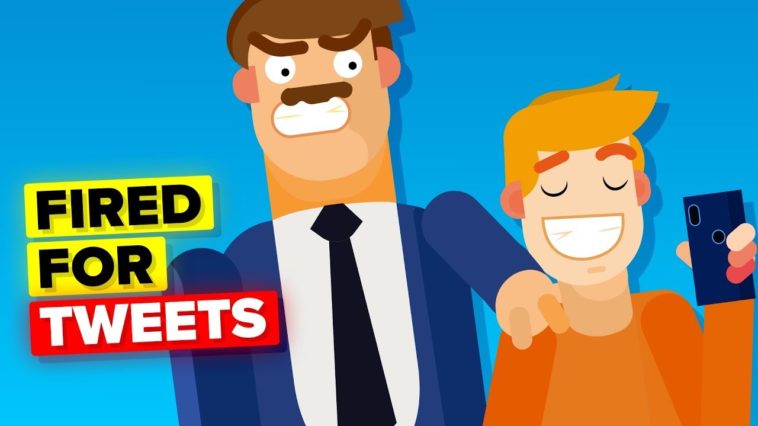 FIRED
FOR
TWEETS