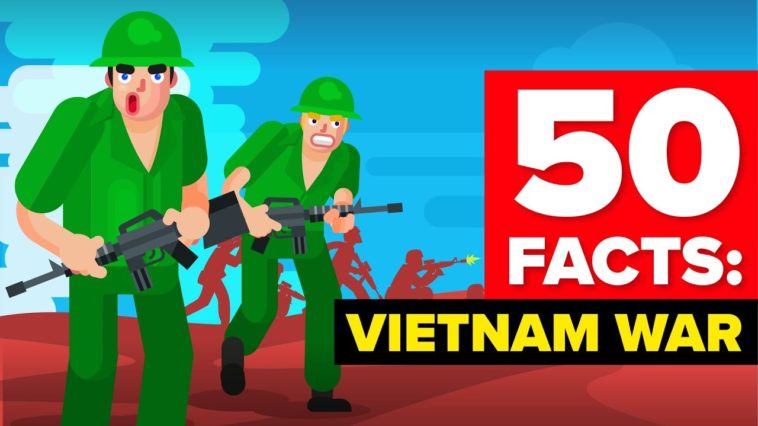 50 FACTS:
VIETNAM WAR